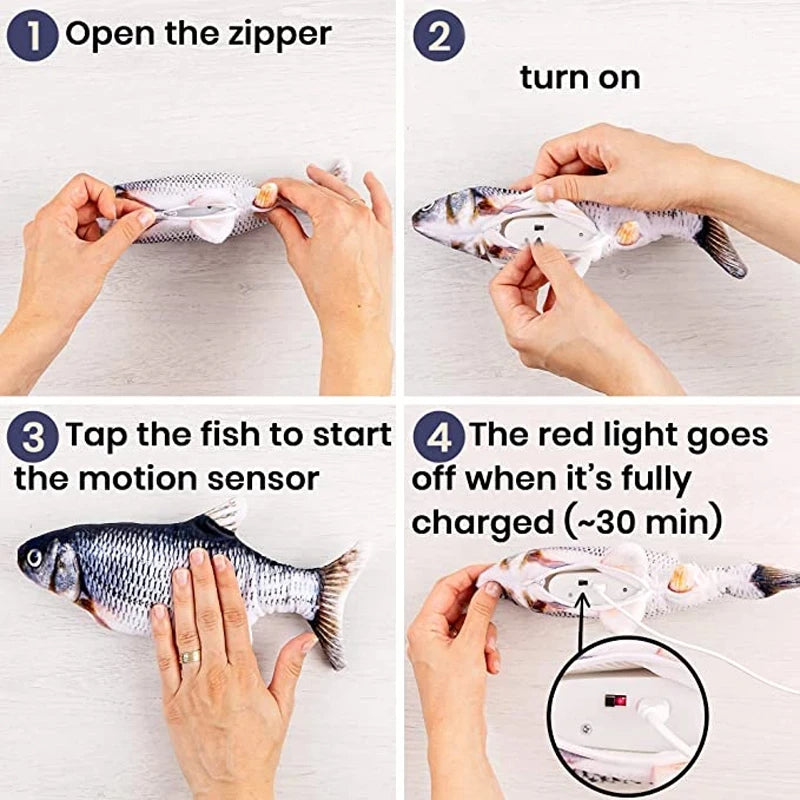 1 Open the zipper

2

turn on

3 Tap the fish to start the motion sensor

4 The red light goes off when it's fully charged (~30 min)